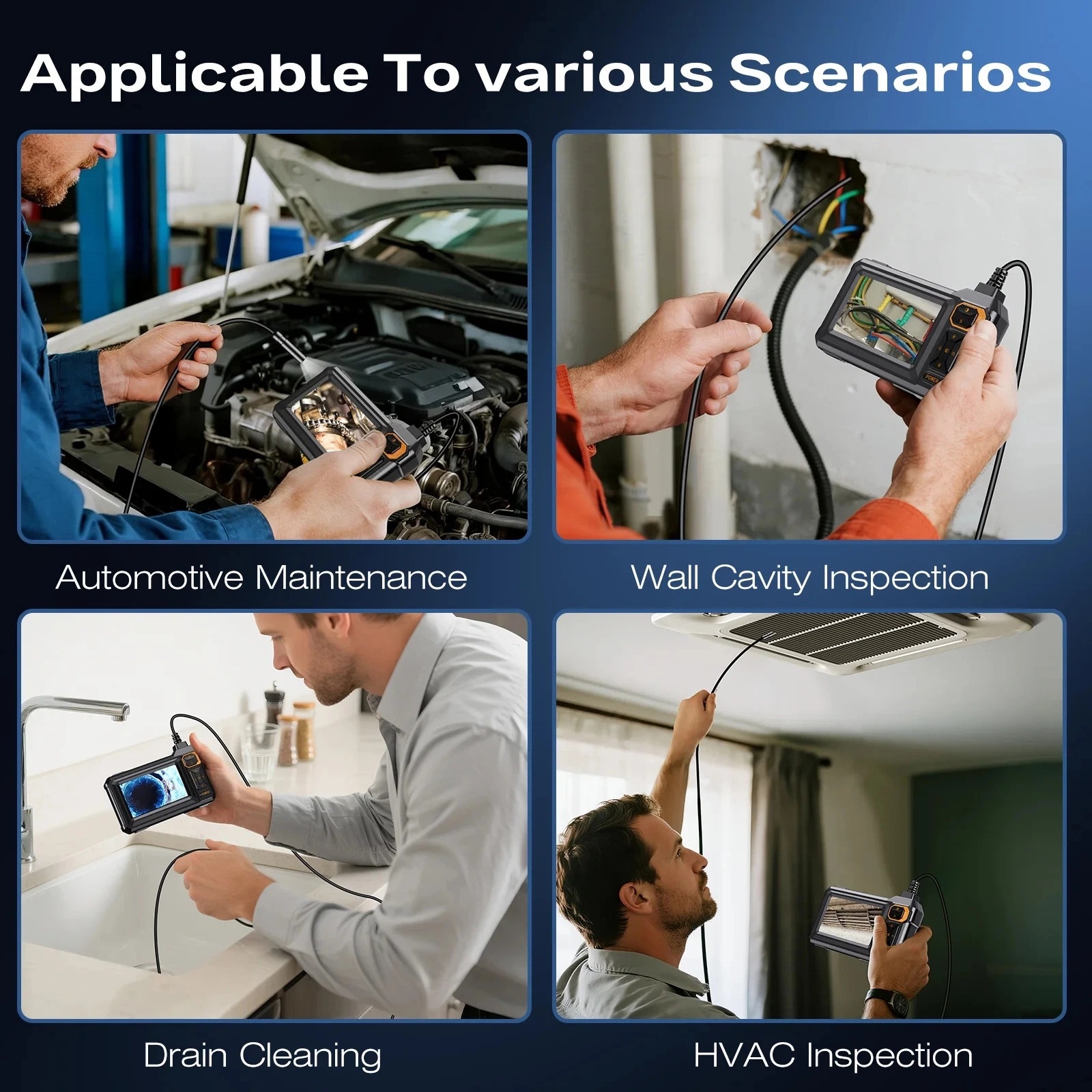 Applicable To various Scenarios

Automotive Maintenance

Wall Cavity Inspection

Drain Cleaning

HVAC Inspection