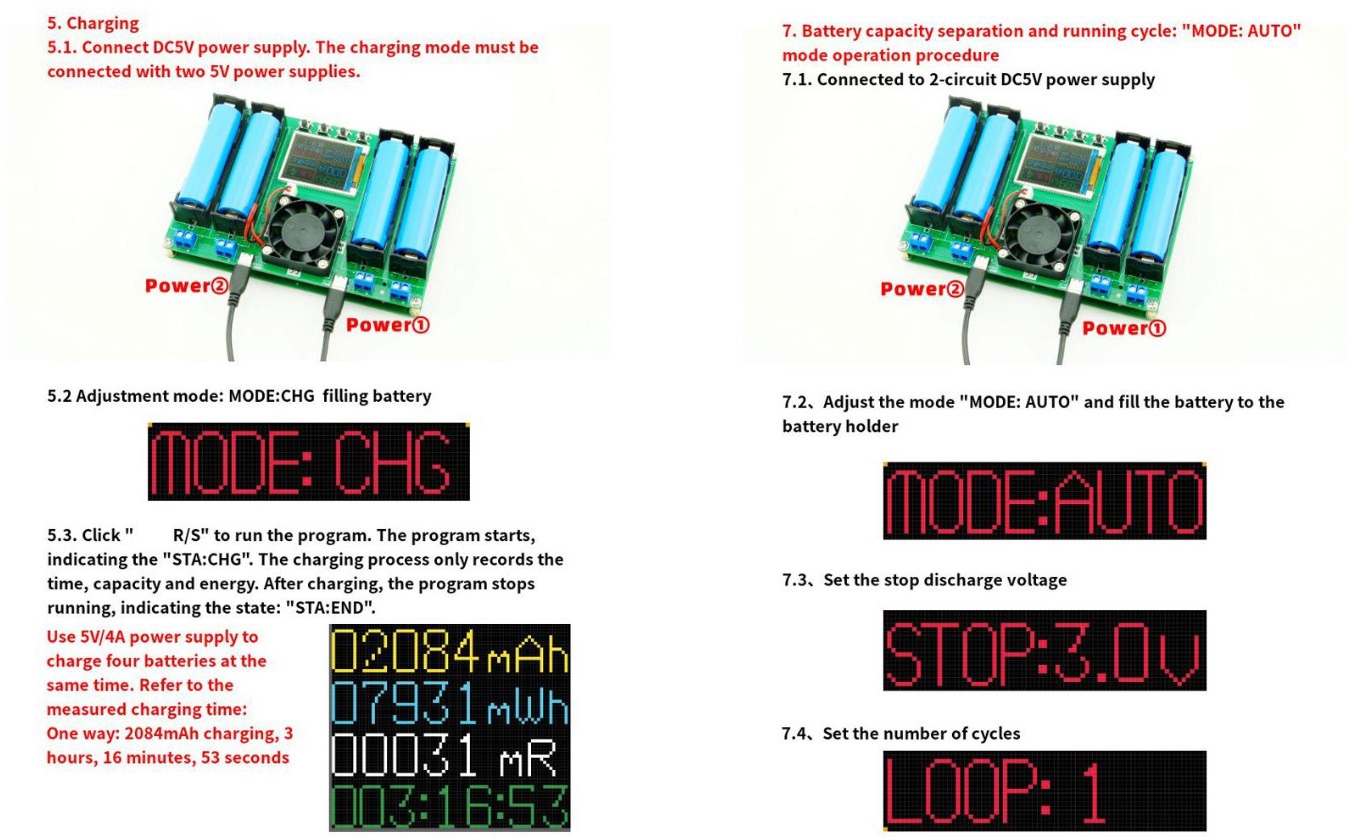 5. Charging
5.1. Connect DC5V power supply. The charging mode must be connected with two 5V power supplies.

Power②
Power①

5.2 Adjustment mode: MODE:CHG filling battery

MODE: CHG

5.3. Click " R/S" to run the program. The program starts, indicating the "STA:CHG". The charging process only records the time, capacity and energy. After charging, the program stops running, indicating the state: "STA:END".

Use 5V/4A power supply to charge four batteries at the same time. Refer to the measured charging time: One way: 2084mAh charging, 3 hours, 16 minutes, 53 seconds

02084 mAh
07931 mWh
00031 mR
003:16:53

7. Battery capacity separation and running cycle: "MODE: AUTO" mode operation procedure
7.1. Connected to 2-circuit DC5V power supply

Power②
Power①

7.2、Adjust the mode "MODE: AUTO" and fill the battery to the battery holder

MODE:AUTO

7.3、Set the stop discharge voltage

STOP:3.0v

7.4、Set the number of cycles

LOOP: 1