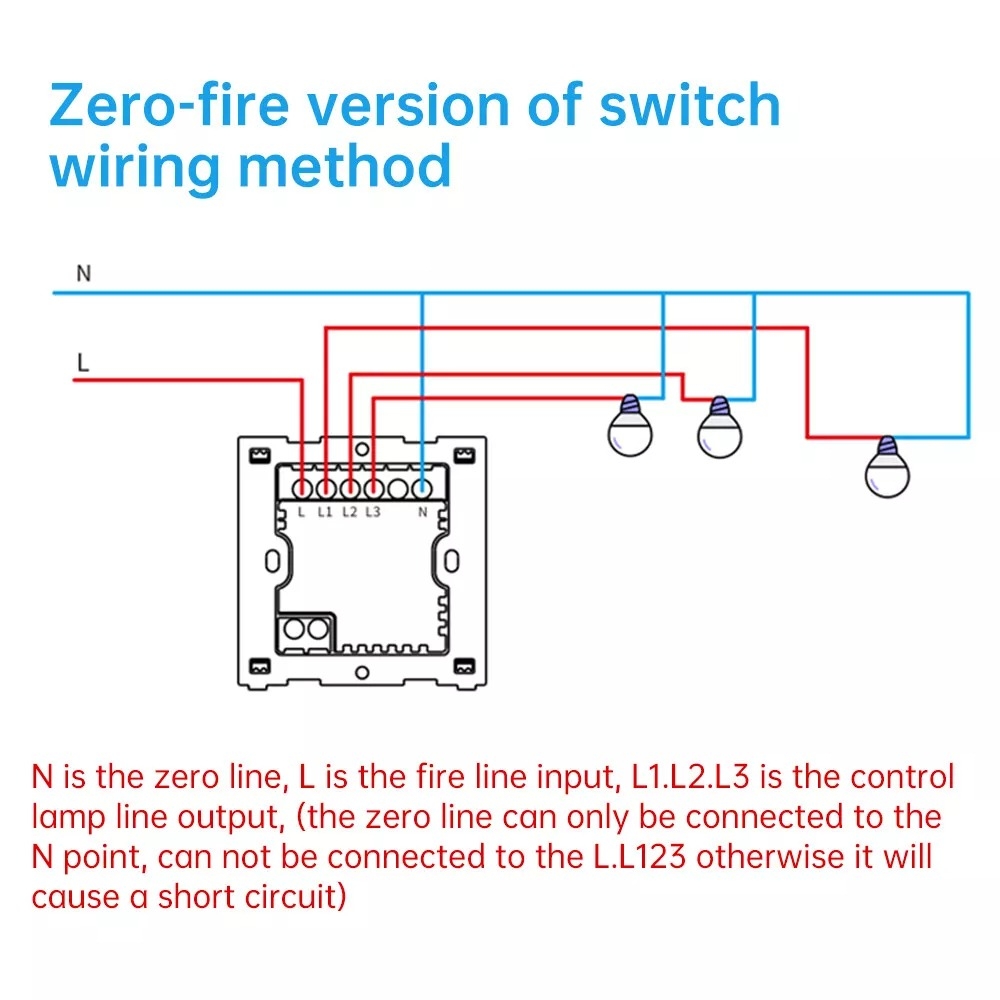 Zero-fire version of switch wiring method

N

L

L L1 L2 L3 N

N is the zero line, L is the fire line input, L1.L2.L3 is the control lamp line output, (the zero line can only be connected to the N point, can not be connected to the L.L123 otherwise it will cause a short circuit)